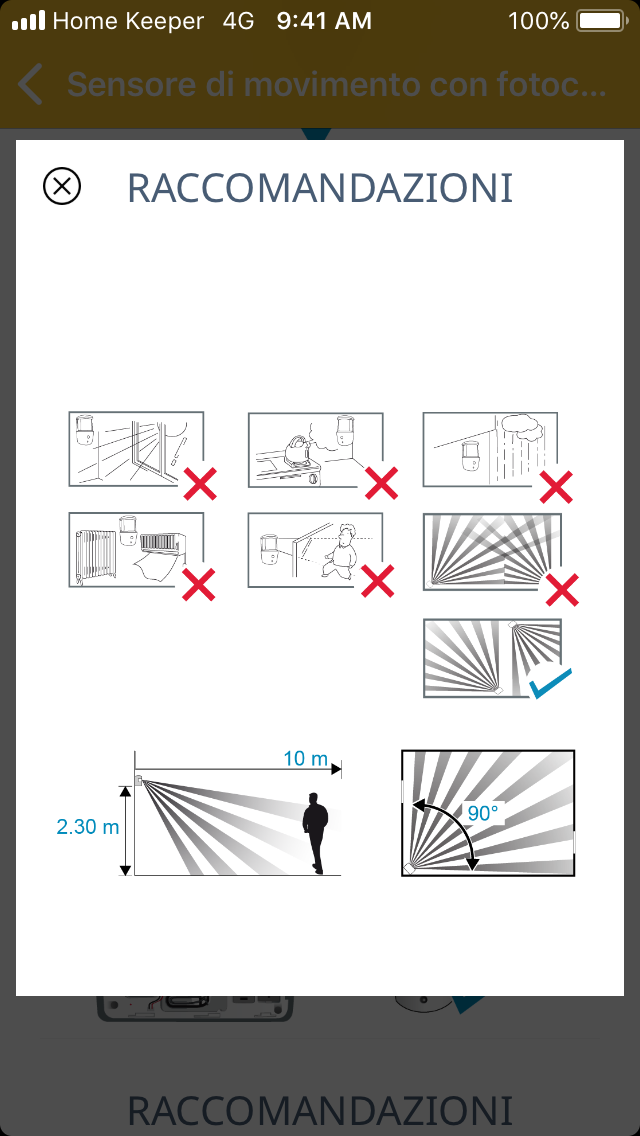 Home Keeper 4G 9:41 AM 100%

Sensore di movimento con fotoc...

RACCOMANDAZIONI

10 m
2.30 m
90°

RACCOMANDAZIONI